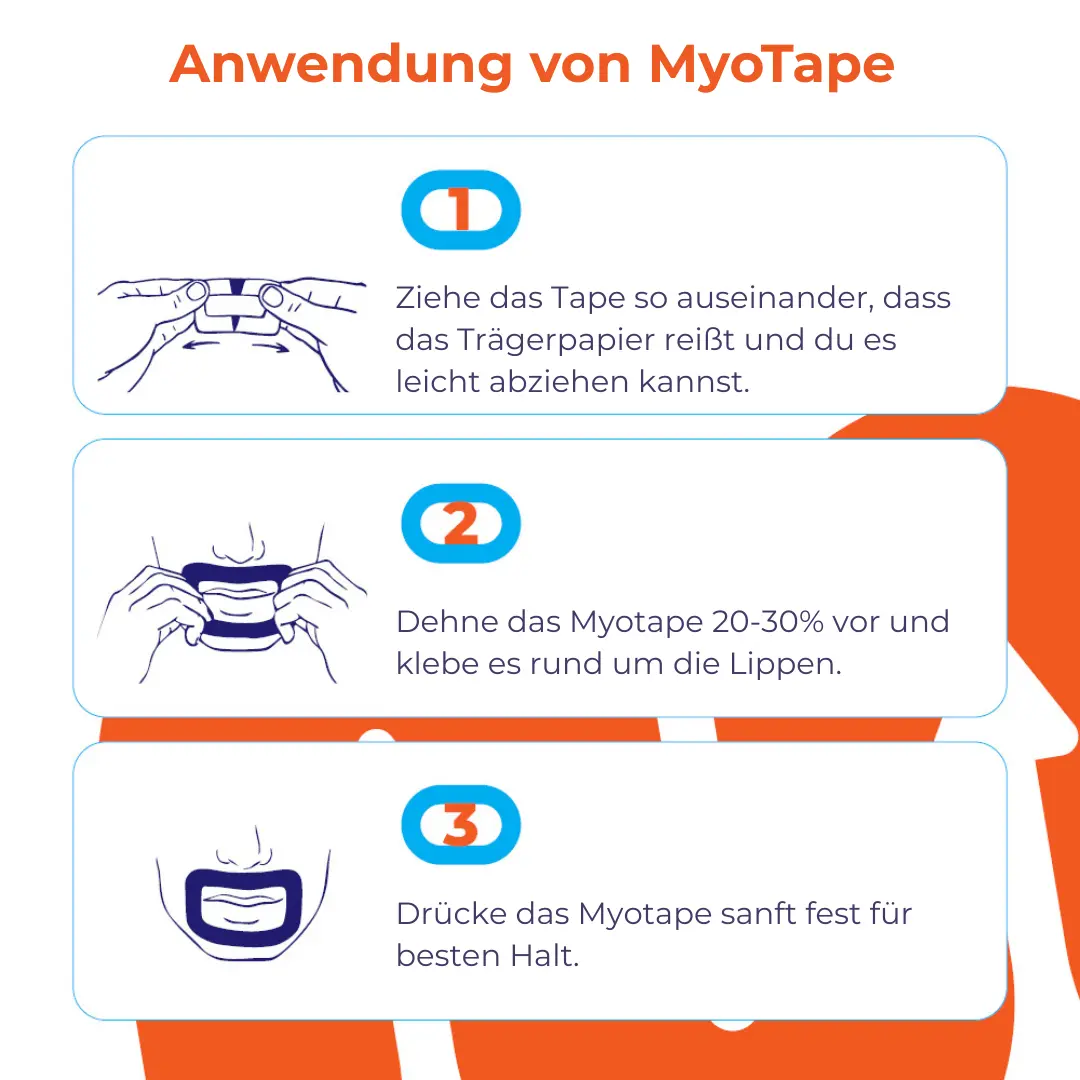 Anwendung von MyoTape

1

Ziehe das Tape so auseinander, dass das Trägerpapier reißt und du es leicht abziehen kannst.

2

Dehne das Myotape 20-30% vor und klebe es rund um die Lippen.

3

Drücke das Myotape sanft fest für besten Halt.